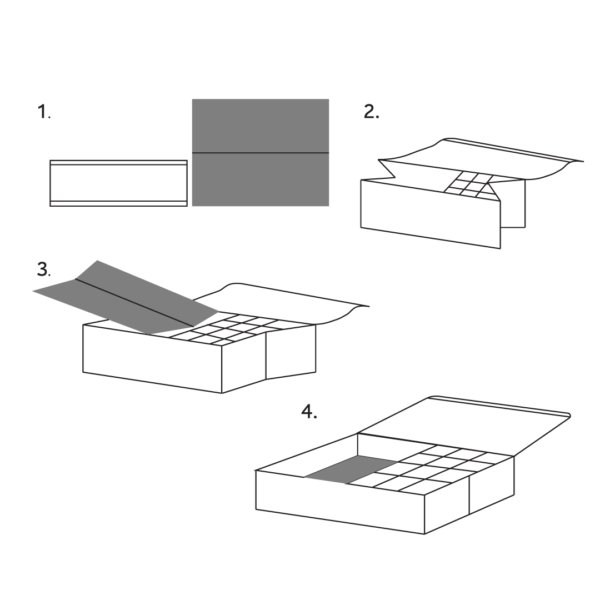 1.

2.

3.

4.